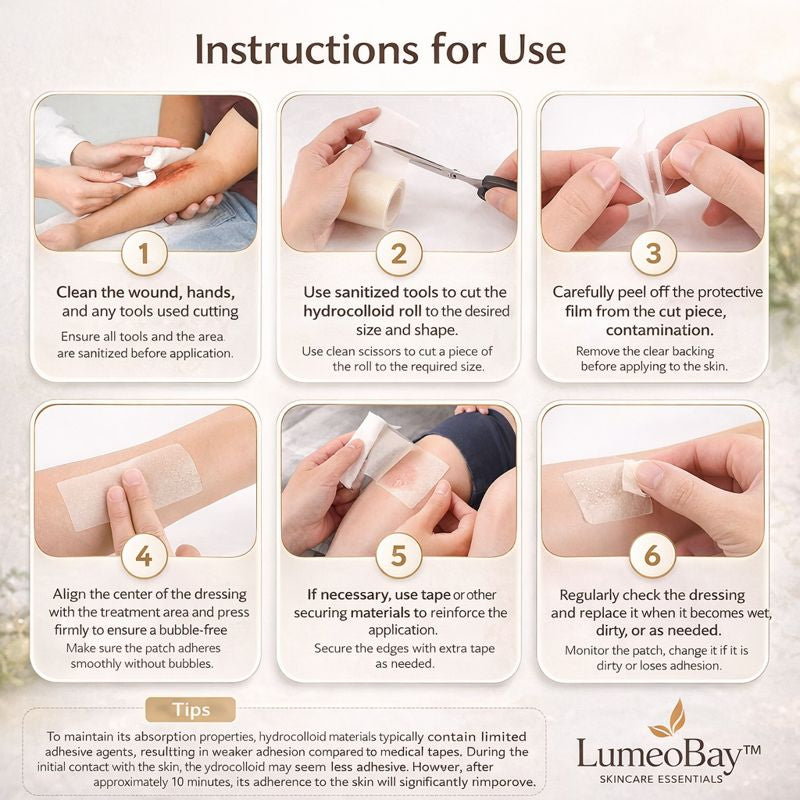 Instructions for Use

1

Clean the wound, hands, and any tools used cutting

Ensure all tools and the area are sanitized before application.

2

Use sanitized tools to cut the hydrocolloid roll to the desired size and shape.

Use clean scissors to cut a piece of the roll to the required size.

3

Carefully peel off the protective film from the cut piece, contamination.

Remove the clear backing before applying to the skin.

4

Align the center of the dressing with the treatment area and press firmly to ensure a bubble-free

Make sure the patch adheres smoothly without bubbles.

5

If necessary, use tape or other securing materials to reinforce the application.

Secure the edges with extra tape as needed.

6

Regularly check the dressing and replace it when it becomes wet, dirty, or as needed.

Monitor the patch, change it if it is dirty or loses adhesion.

Tips

To maintain its absorption properties, hydrocolloid materials typically contain limited adhesive agents, resulting in weaker adhesion compared to medical tapes. During the initial contact with the skin, the ydrocolloid may seem less adhesive. Howver, after approximately 10 minutes, its adherence to the skin will significantly rimporove.

LumeoBay™
SKINCARE ESSENTIALS